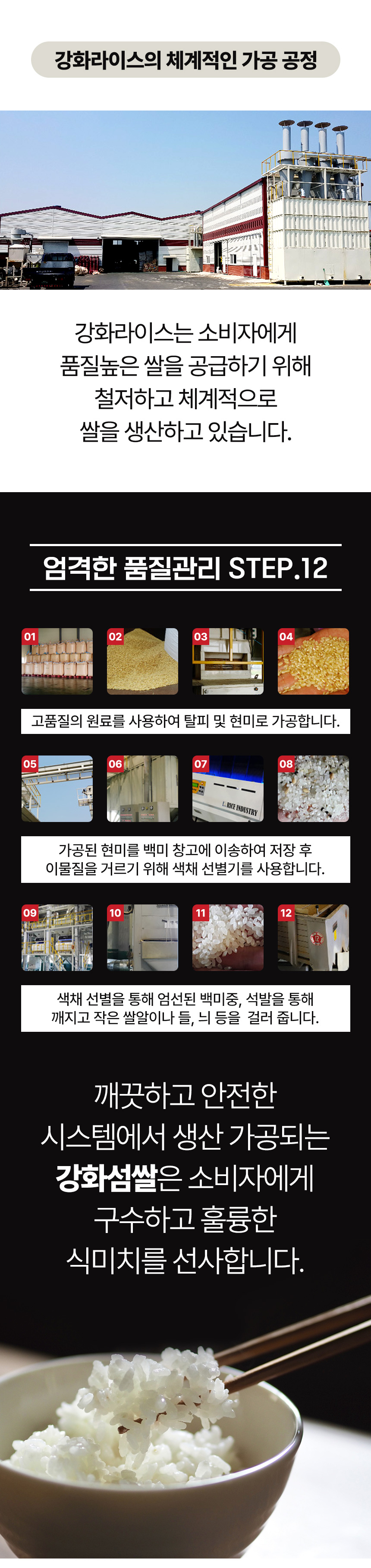 강화라이스의 체계적인 가공 공정

강화라이스는 소비자에게 품질높은 쌀을 공급하기 위해 철저하고 체계적으로 쌀을 생산하고 있습니다.

엄격한 품질관리 STEP.12

01 02 03 04

고품질의 원료를 사용하여 탈피 및 현미로 가공합니다.

05 06 07 08

RICE INDUSTRY

가공된 현미를 백미 창고에 이송하여 저장 후 이물질을 거르기 위해 색채 선별기를 사용합니다.

09 10 11 12

색채 선별을 통해 엄선된 백미중, 석발을 통해 깨지고 작은 쌀알이나 들, 늬 등을 걸러 줍니다.

깨끗하고 안전한 시스템에서 생산 가공되는 강화섬쌀은 소비자에게 구수하고 훌륭한 식미치를 선사합니다.